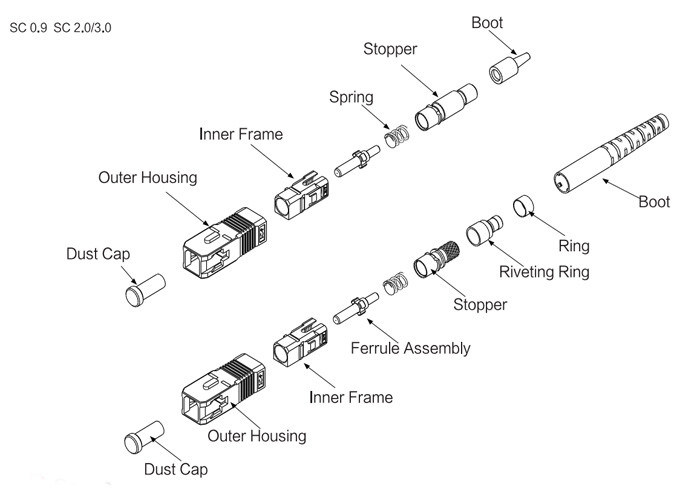 SC 0.9 SC 2.0/3.0

Boot

Stopper

Spring

Inner Frame

Outer Housing

Dust Cap

Boot

Ring

Riveting Ring

Stopper

Ferrule Assembly

Inner Frame

Outer Housing

Dust Cap